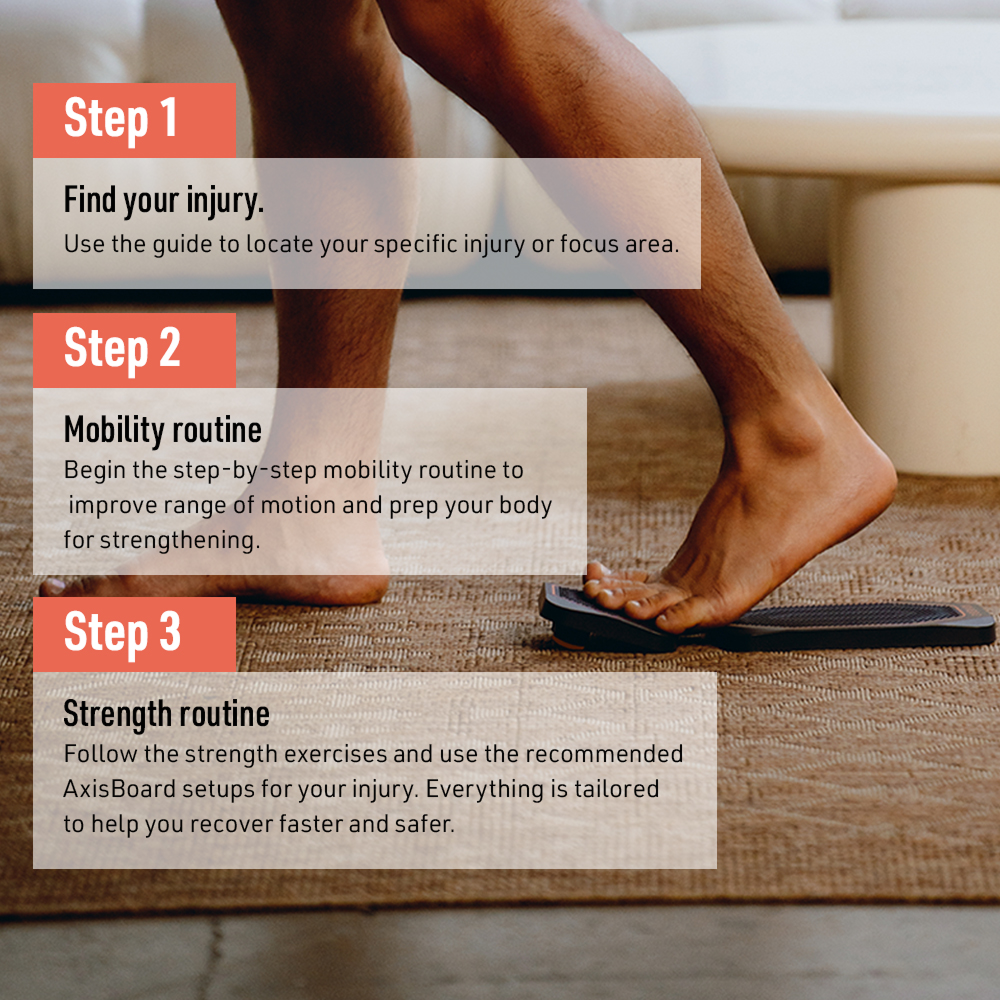 Step 1

Find your injury.
Use the guide to locate your specific injury or focus area.

Step 2

Mobility routine
Begin the step-by-step mobility routine to improve range of motion and prep your body for strengthening.

Step 3

Strength routine
Follow the strength exercises and use the recommended AxisBoard setups for your injury. Everything is tailored to help you recover faster and safer.